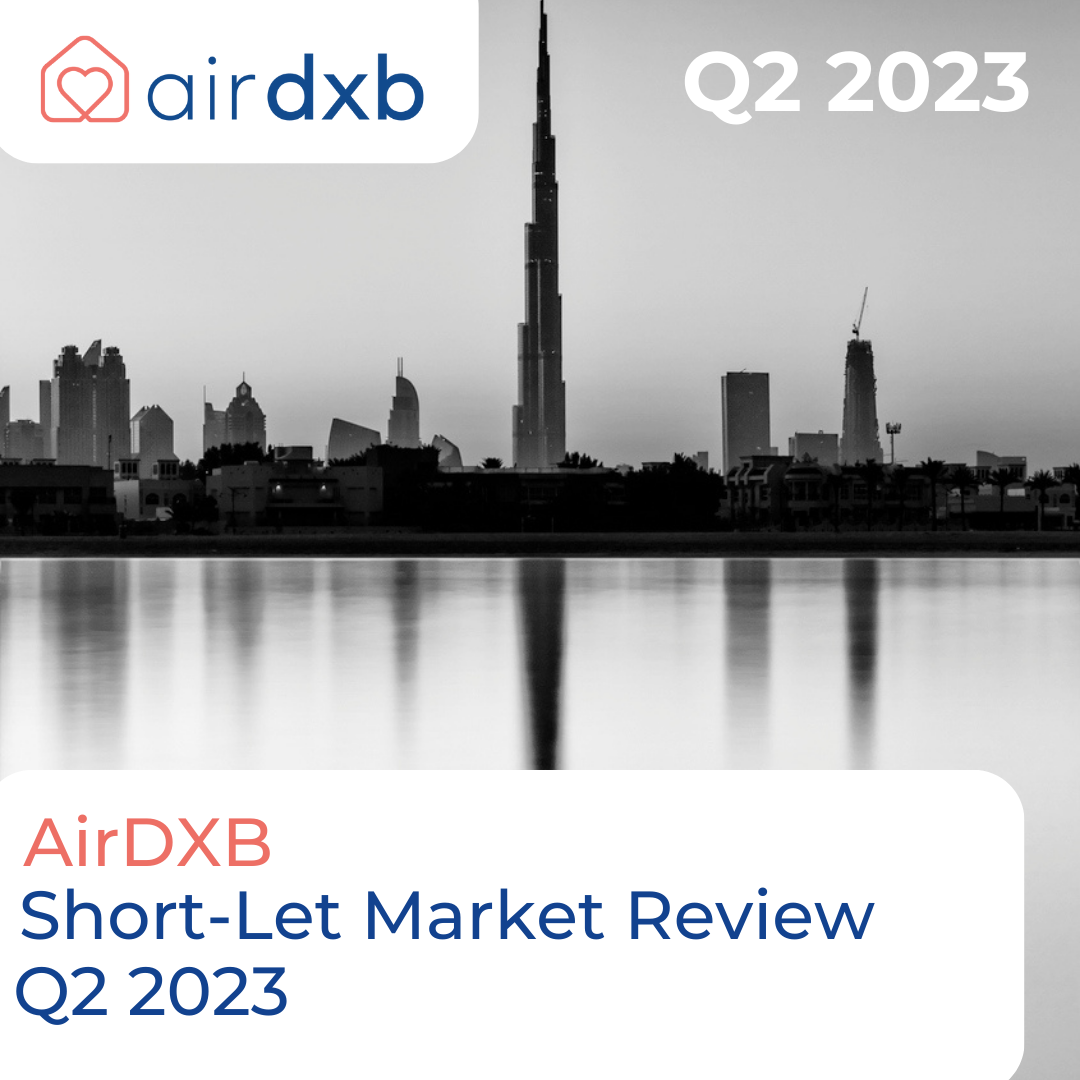 airdxb

Q2 2023

AirDXB
Short-Let Market Review
Q2 2023